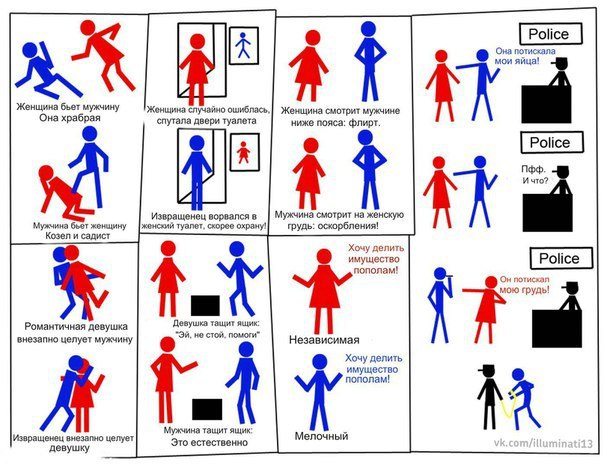 Женщина бьет мужчину
Она храбрая

Мужчина бьет женщину
Козел и садист

Романтичная девушка внезапно целует мужчину

Извращенец внезапно целует девушку

Женщина случайно ошиблась, спутала двери туалета

Извращенец ворвался в женский туалет, скорее охрану!

Девушка тащит ящик:
"Эй, не стой, помоги"

Мужчина тащит ящик:
Это естественно

Женщина смотрит мужчине ниже пояса: флирт.

Мужчина смотрит на женскую грудь: оскорбления!

Хочу делить имущество пополам!

Независимая

Хочу делить имущество пополам!

Мелочный

Police

Она потискала мои яйца!

Police

Пфф.
И что?

Police

Он потискал мою грудь!

vk.com/illuminati13