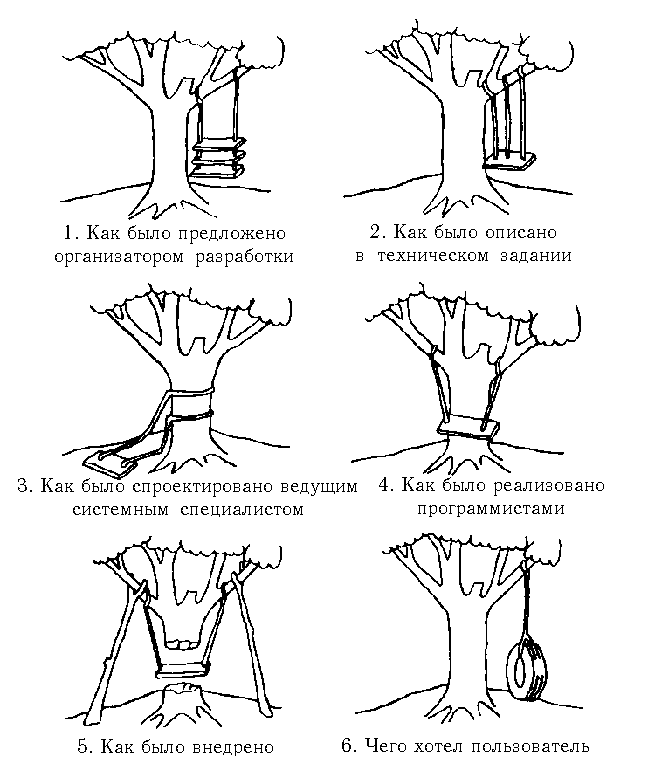 1. Как было предложено организатором разработки

2. Как было описано в техническом задании

3. Как было спроектировано ведущим системным специалистом

4. Как было реализовано программистами

5. Как было внедрено

6. Чего хотел пользователь